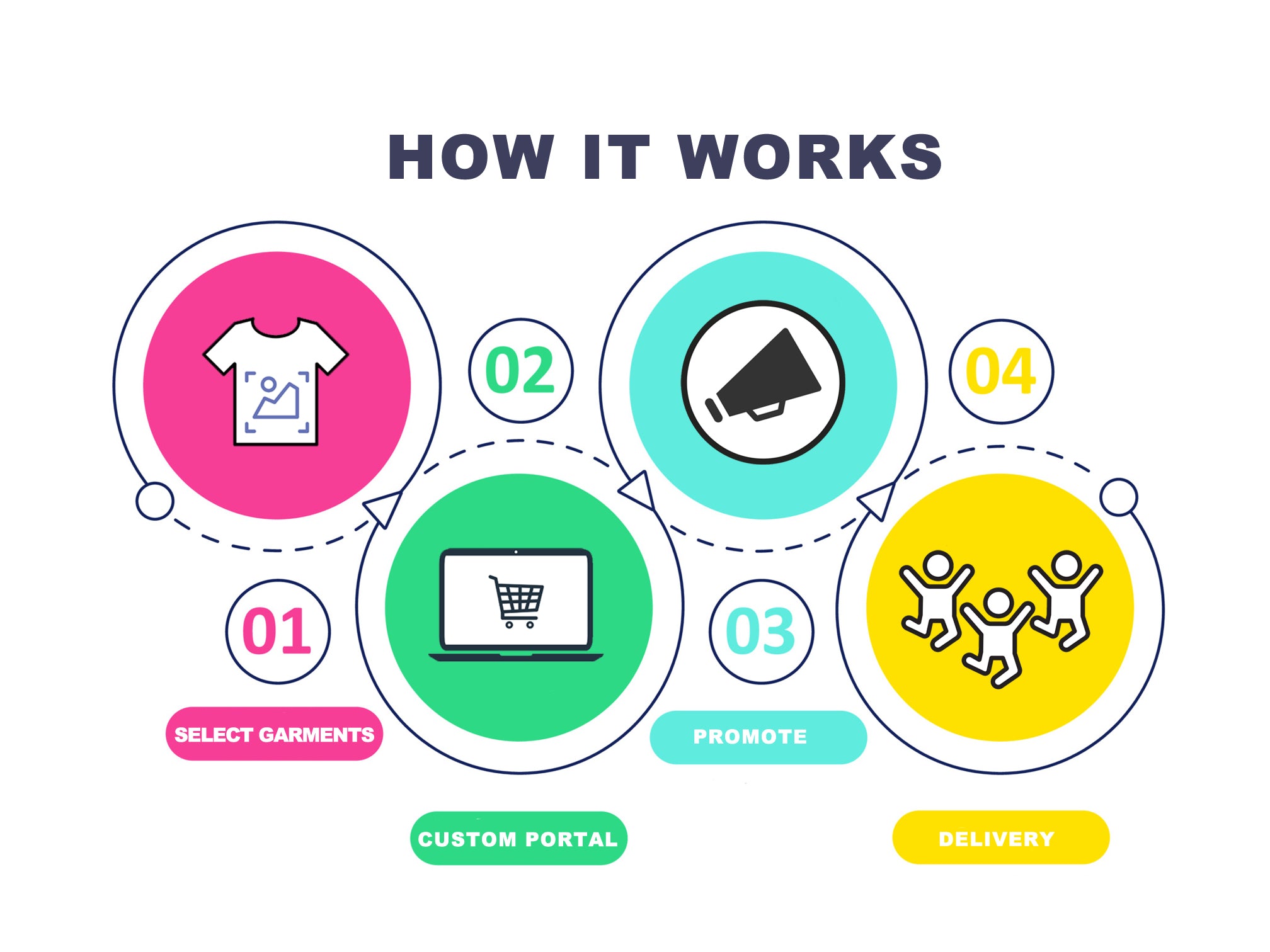 HOW IT WORKS

01

SELECT GARMENTS

02

CUSTOM PORTAL

03

PROMOTE

04

DELIVERY